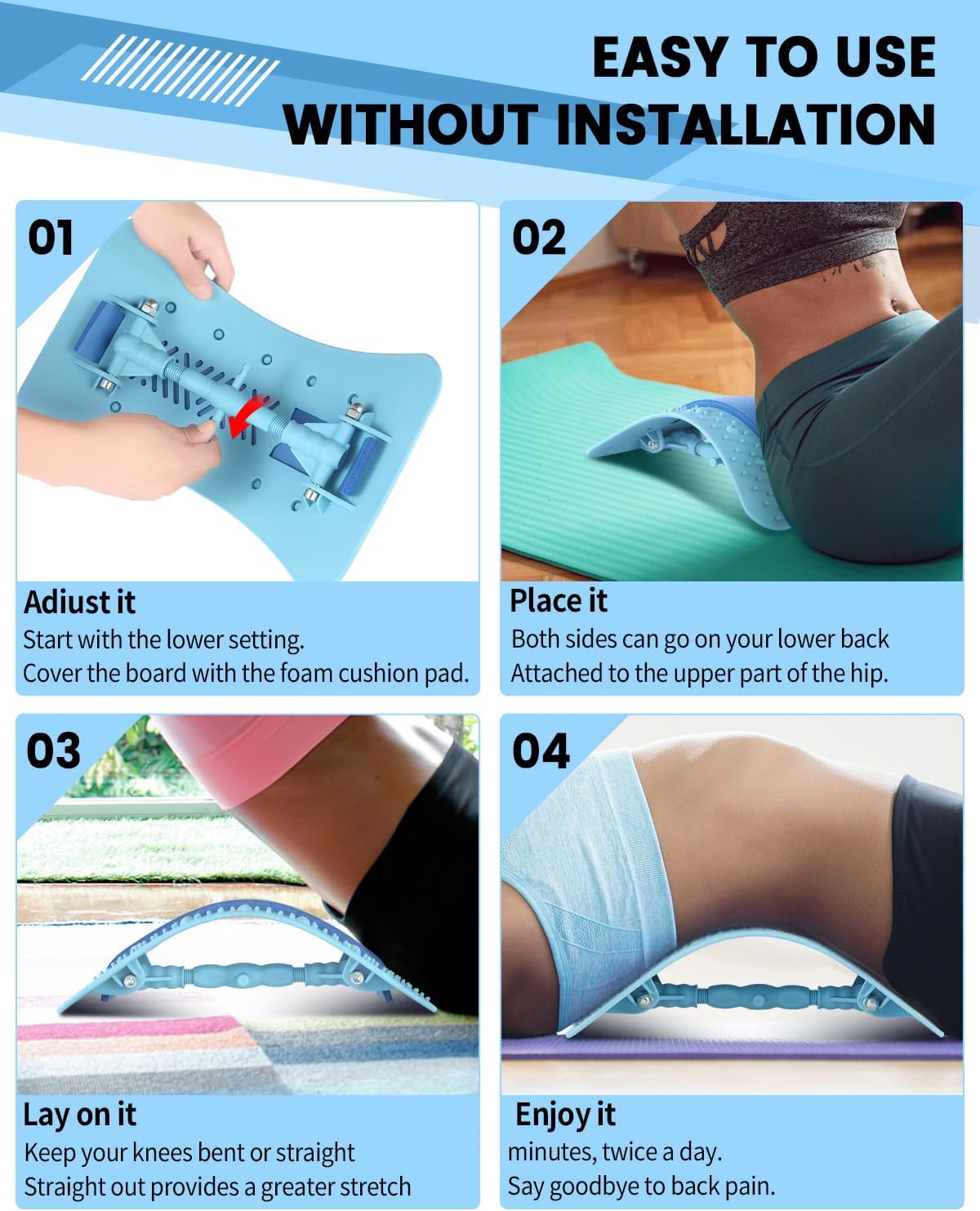 EASY TO USE
WITHOUT INSTALLATION

01

Adiust it
Start with the lower setting.
Cover the board with the foam cushion pad.

02

Place it
Both sides can go on your lower back
Attached to the upper part of the hip.

03

Lay on it
Keep your knees bent or straight
Straight out provides a greater stretch

04

Enjoy it
minutes, twice a day.
Say goodbye to back pain.