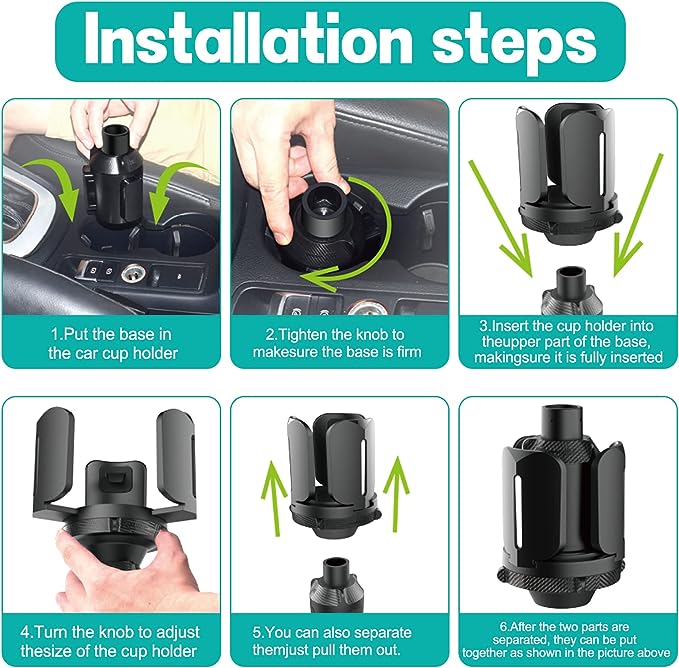 Installation steps

1.Put the base in the car cup holder

2.Tighten the knob to makesure the base is firm

3.Insert the cup holder into theupper part of the base, makingsure it is fully inserted

4.Turn the knob to adjust thesize of the cup holder

5.You can also separate themjust pull them out.

6.After the two parts are separated, they can be put together as shown in the picture above