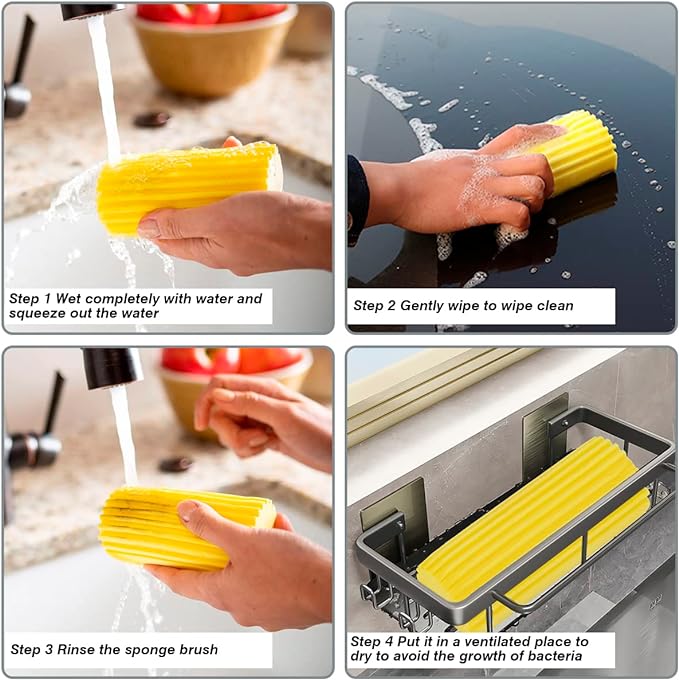 Step 1 Wet completely with water and squeeze out the water

Step 2 Gently wipe to wipe clean

Step 3 Rinse the sponge brush

Step 4 Put it in a ventilated place to dry to avoid the growth of bacteria