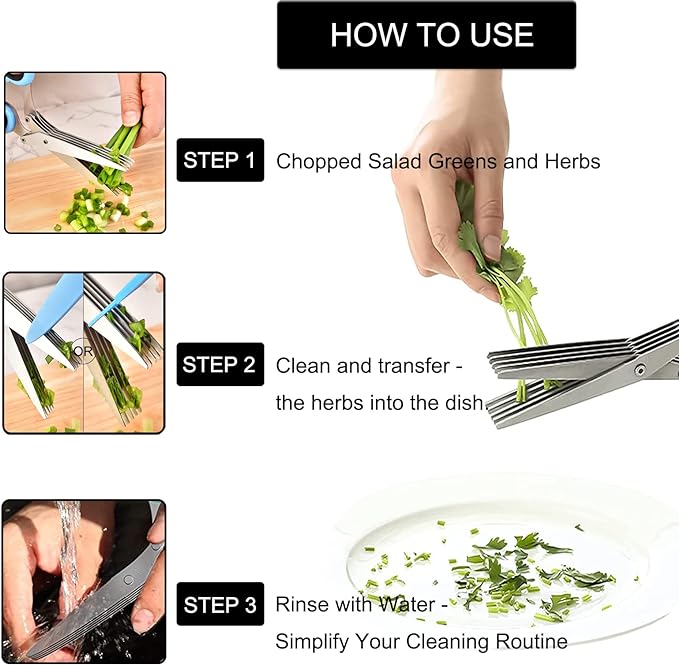 HOW TO USE

STEP 1 Chopped Salad Greens and Herbs

OR

STEP 2 Clean and transfer - the herbs into the dish

STEP 3 Rinse with Water - Simplify Your Cleaning Routine