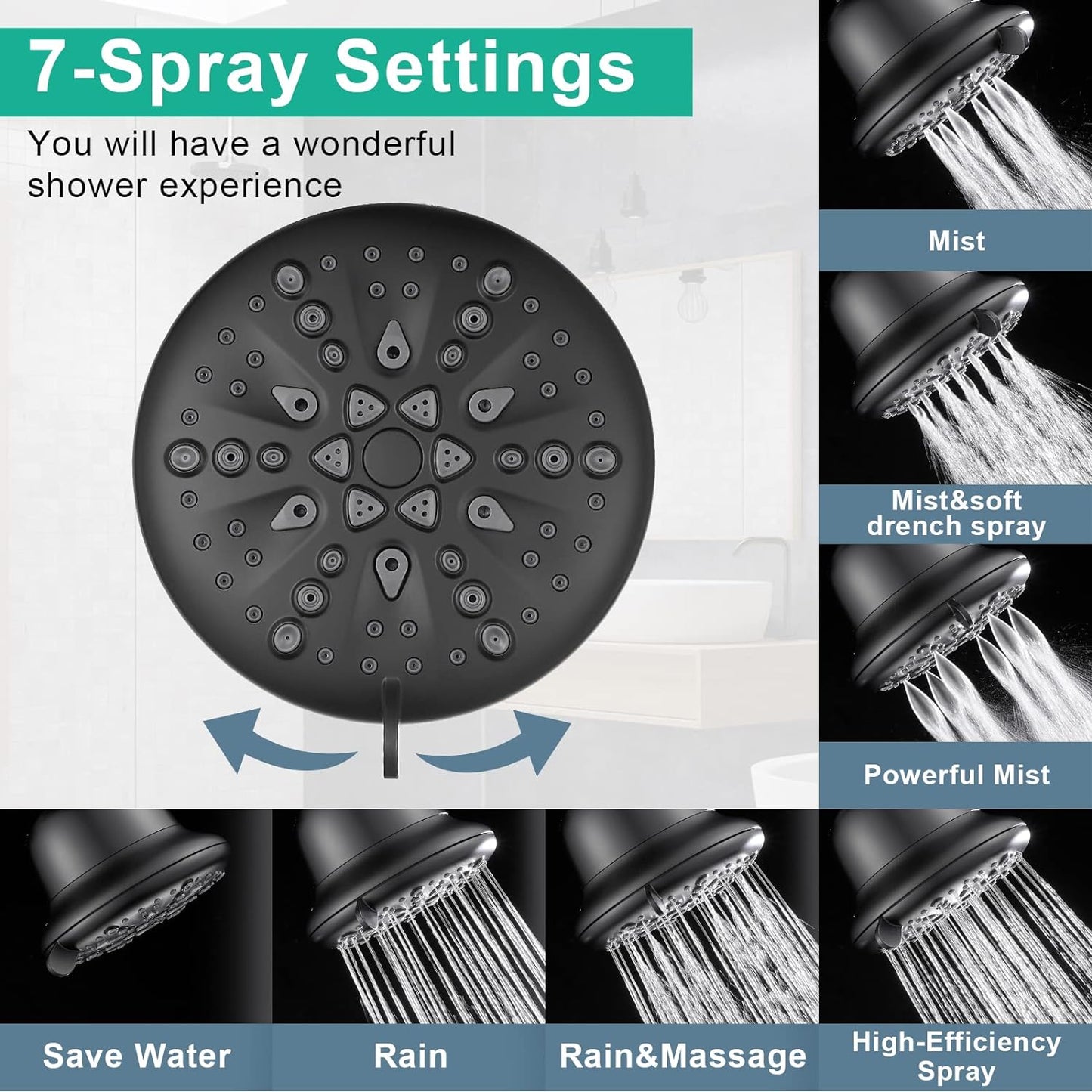 7-Spray Settings

You will have a wonderful shower experience

Mist

Mist&soft drench spray

Powerful Mist

Save Water

Rain

Rain&Massage

High-Efficiency Spray