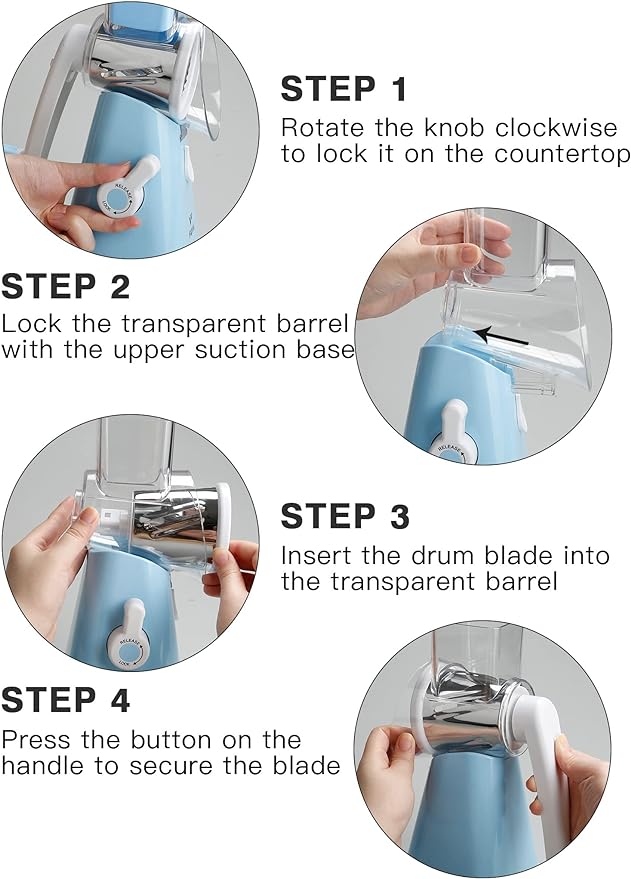 STEP 1
Rotate the knob clockwise to lock it on the countertop

RELEASE
LOCK

STEP 2
Lock the transparent barrel with the upper suction base

RELEASE

STEP 3
Insert the drum blade into the transparent barrel

RELEASE
LOCK

STEP 4
Press the button on the handle to secure the blade