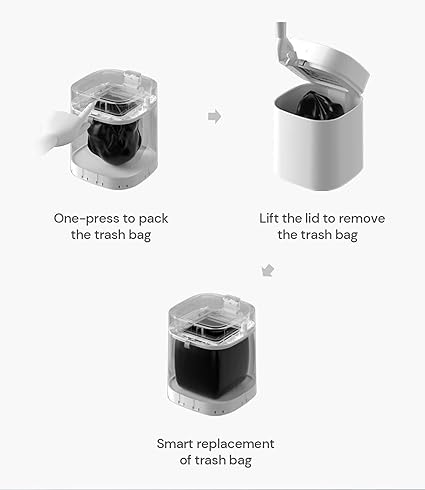 One-press to pack the trash bag

Lift the lid to remove the trash bag

Smart replacement of trash bag