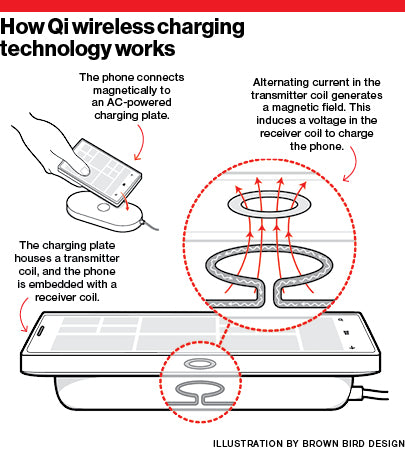 How Qi wireless charging technology works

The phone connects magnetically to an AC-powered charging plate.

Alternating current in the transmitter coil generates a magnetic field. This induces a voltage in the receiver coil to charge the phone.

The charging plate houses a transmitter coil, and the phone is embedded with a receiver coil.

ILLUSTRATION BY BROWN BIRD DESIGN